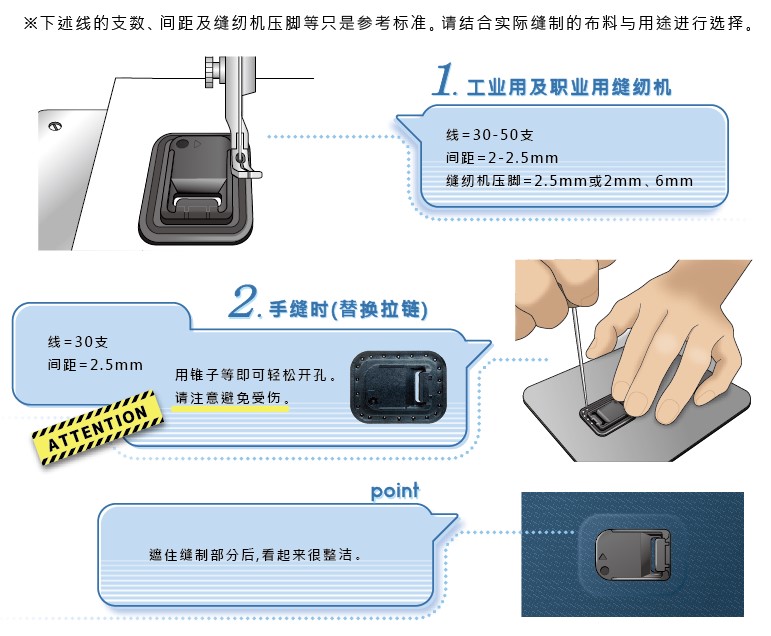 ※下述线的支数、间距及缝纫机压脚等只是参考标准。请结合实际缝制的布料与用途进行选择。

1. 工业用及职业用缝纫机

线=30-50支
间距=2-2.5mm
缝纫机压脚=2.5mm或2mm、6mm

2. 手缝时(替换拉链)

线=30支
间距=2.5mm

用锥子等即可轻松开孔。
请注意避免受伤。

ATTENTION

point

遮住缝制部分后,看起来很整洁。